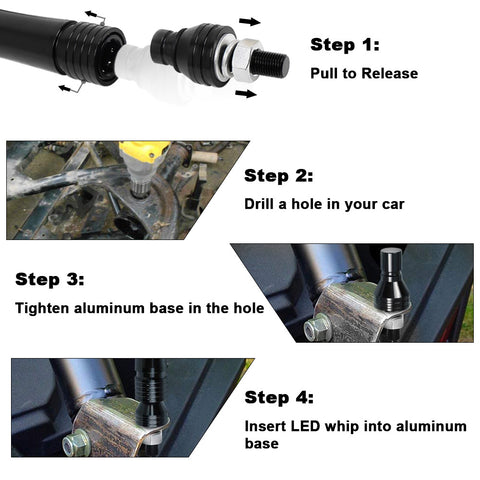 Step 1:
Pull to Release

Step 2:
Drill a hole in your car

Step 3:
Tighten aluminum base in the hole

Step 4:
Insert LED whip into aluminum base